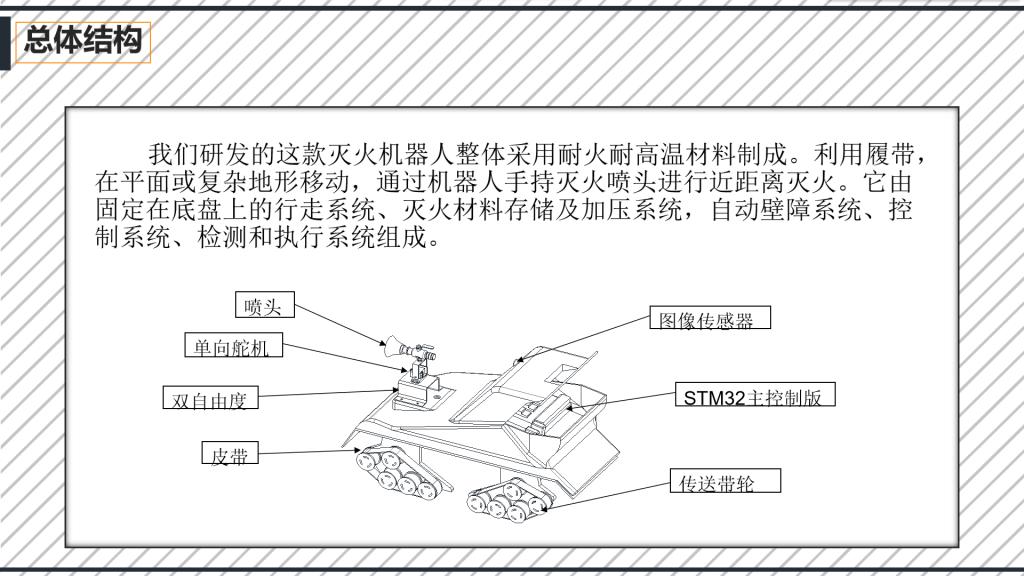 总体结构

我们研发的这款灭火机器人整体采用耐火耐高温材料制成。利用履带，在平面或复杂地形移动，通过机器人手持灭火喷头进行近距离灭火。它由固定在底盘上的行走系统、灭火材料存储及加压系统，自动壁障系统、控制系统、检测和执行系统组成。

喷头
单向舵机
双自由度
皮带
图像传感器
STM32主控制版
传送带轮